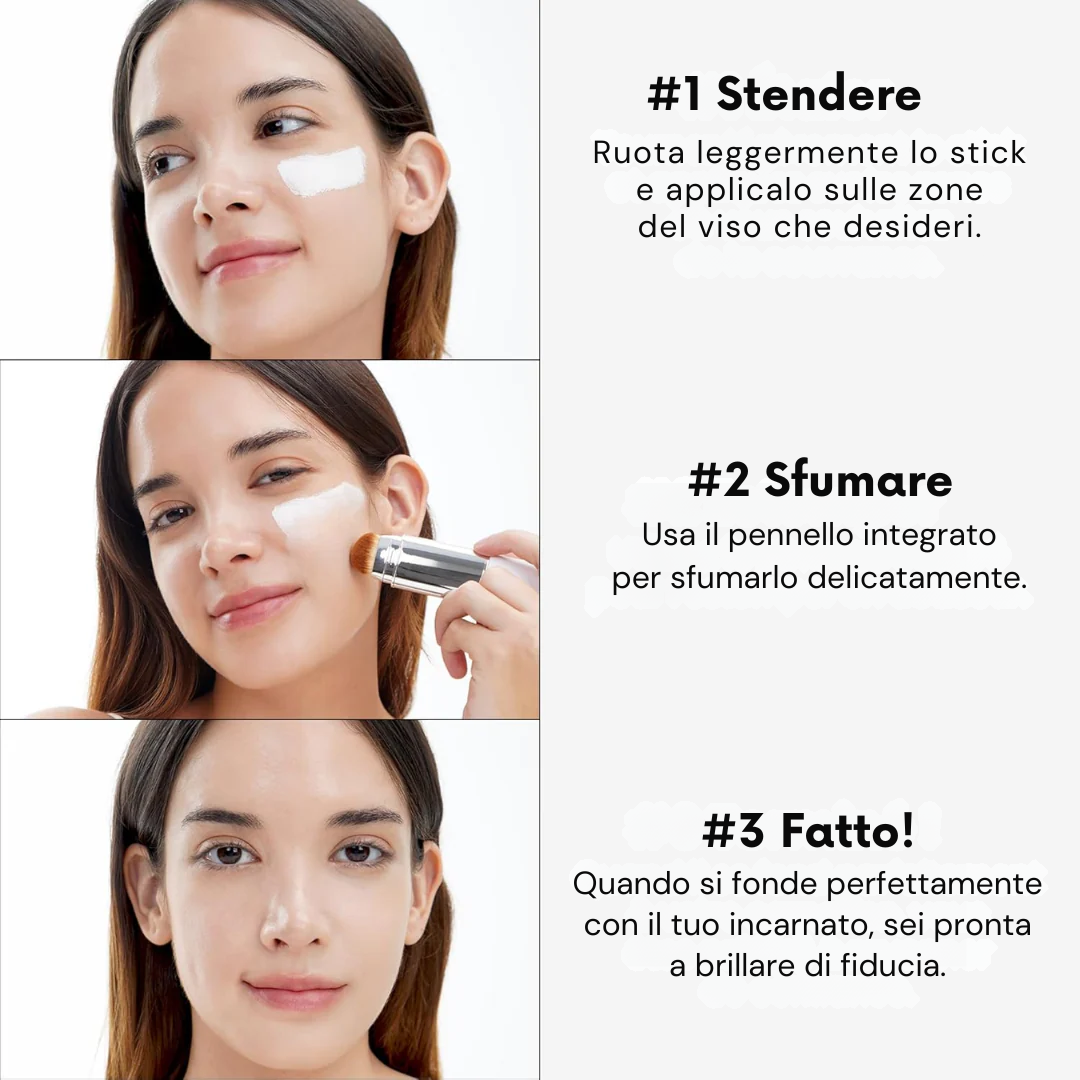 #1 Stendere
Ruota leggermente lo stick e applicalo sulle zone del viso che desideri.

#2 Sfumare
Usa il pennello integrato per sfumarlo delicatamente.

#3 Fatto!
Quando si fonde perfettamente con il tuo incarnato, sei pronta a brillare di fiducia.